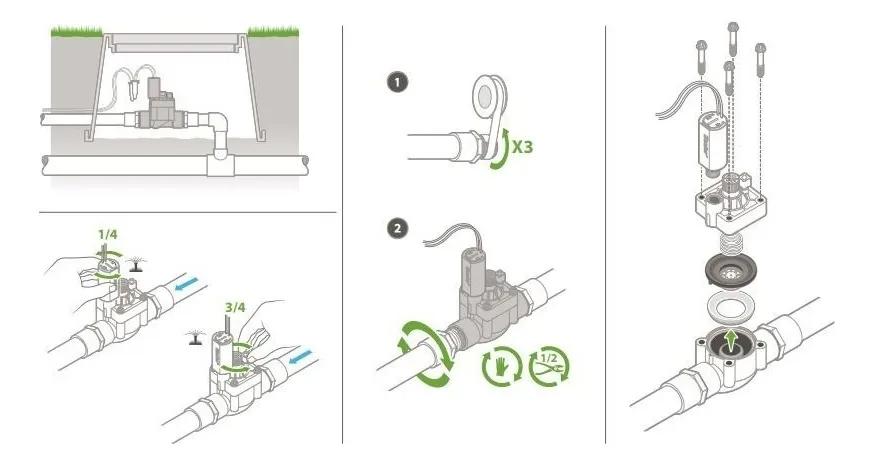 1/4

3/4

1

X3

2

1/2