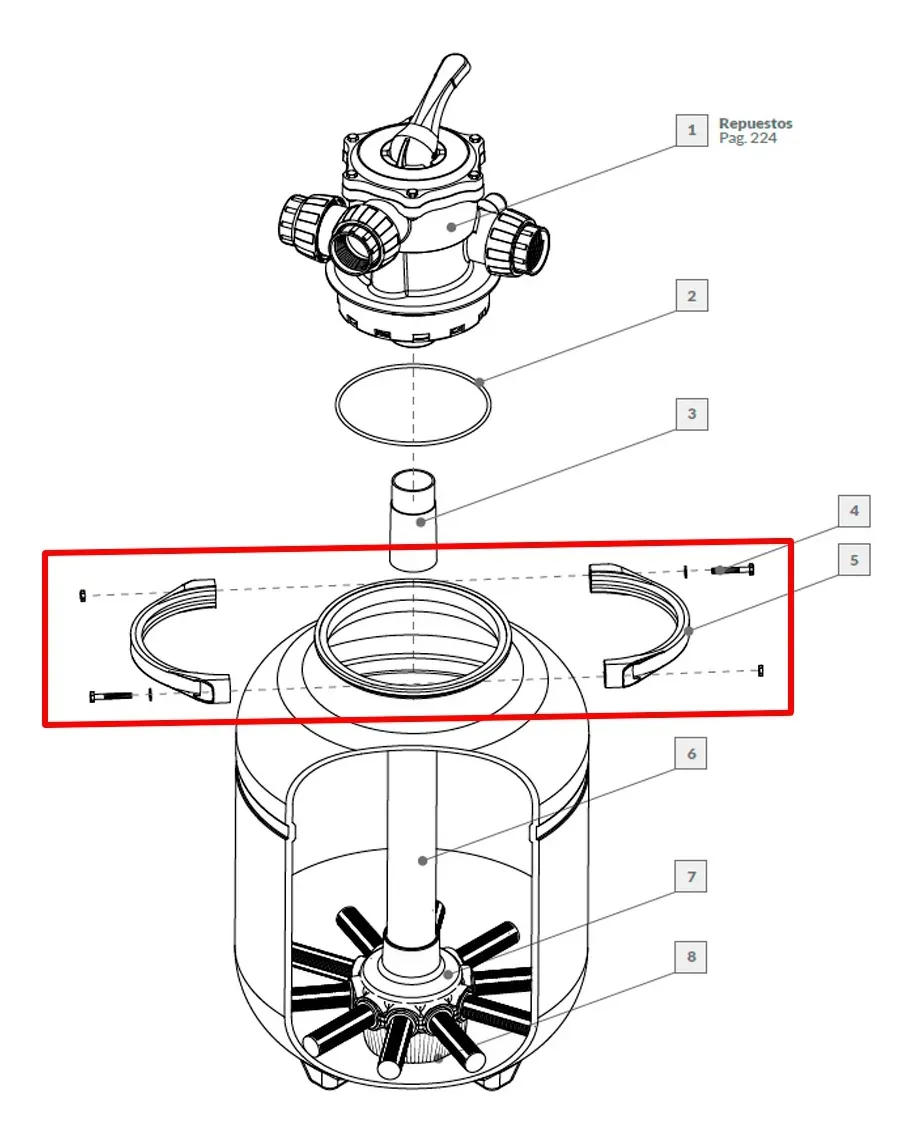 1
Repuestos
Pag. 224

2

3

4

5

6

7

8