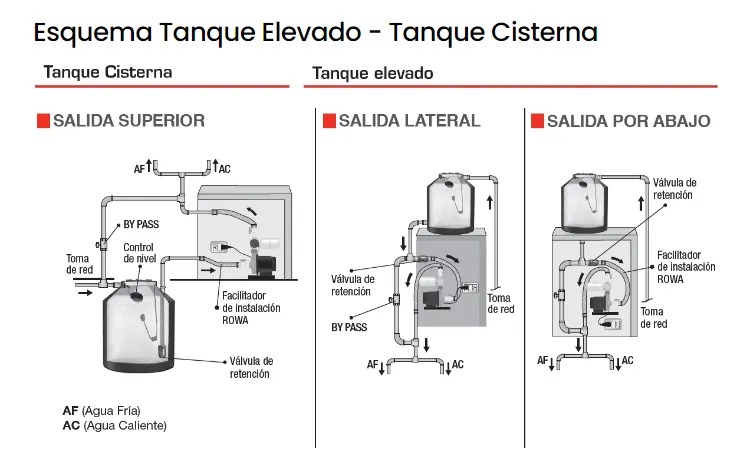 Esquema Tanque Elevado - Tanque Cisterna

Tanque Cisterna

SALIDA SUPERIOR

AF

AC

BY PASS

Control de nivel

Toma de red

Facilitador de instalación ROWA

Válvula de retención

AF (Agua Fría)
AC (Agua Caliente)

Tanque elevado

SALIDA LATERAL

Válvula de retención

BY PASS

Toma de red

AF

AC

SALIDA POR ABAJO

Válvula de retención

Facilitador de instalación ROWA

Toma de red

AF

AC